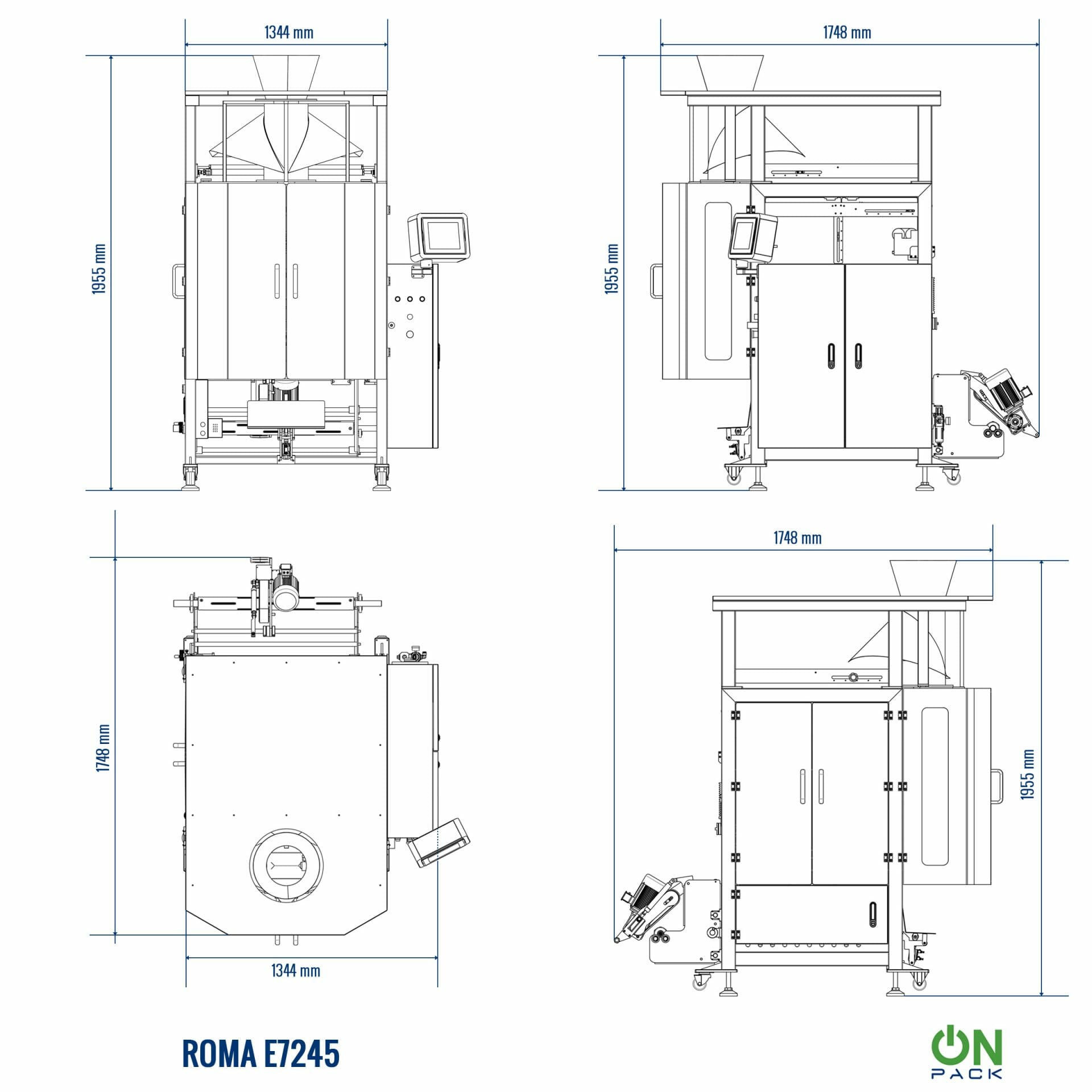 1344 mm

1955 mm

1748 mm

1955 mm

1748 mm

1344 mm

1748 mm

1955 mm

ROMA E7245

ON PACK